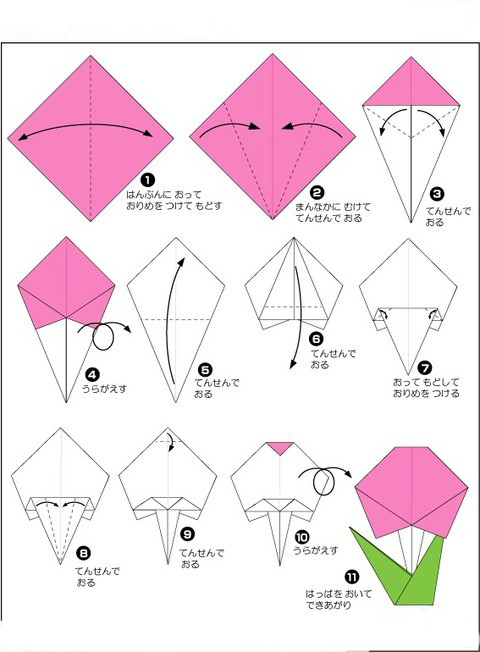 ❶
はんぶんに おって
おりめを つけて もどす

❷
まんなかに むけて
てんせんで おる

❸
てんせんで
おる

❹
うらがえす

❺
てんせんで
おる

❻
てんせんで
おる

❼
おって もどして
おりめを つける

❽
てんせんで
おる

❾
てんせんで
おる

❿
うらがえす

⓫
はっぱを おいて
できあがり